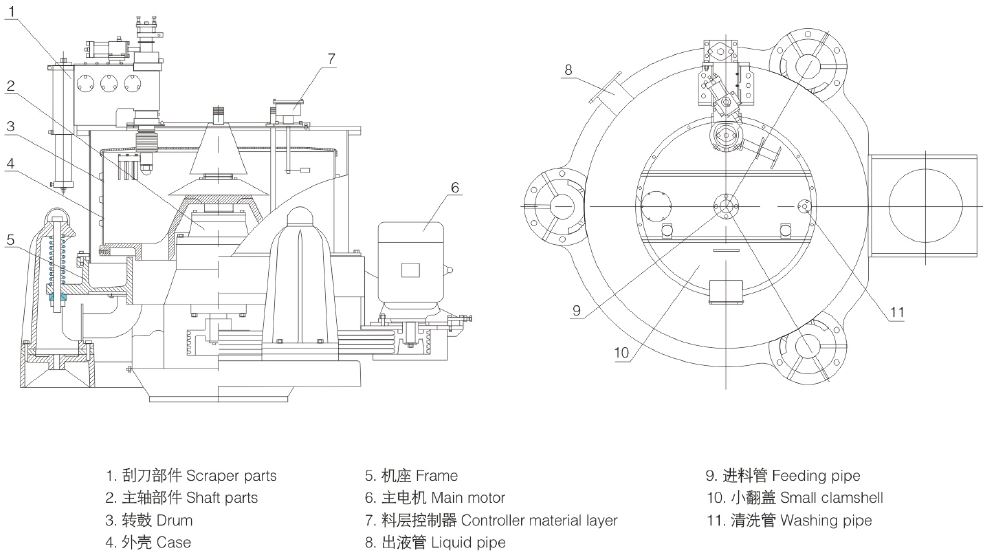 1
2
3
4
5
7
6
8
9
10
11

1. 刮刀部件 Scraper parts
2. 主轴部件 Shaft parts
3. 转鼓 Drum
4. 外壳 Case

5. 机座 Frame
6. 主电机 Main motor
7. 料层控制器 Controller material layer
8. 出液管 Liquid pipe

9. 进料管 Feeding pipe
10. 小翻盖 Small clamshell
11. 清洗管 Washing pipe